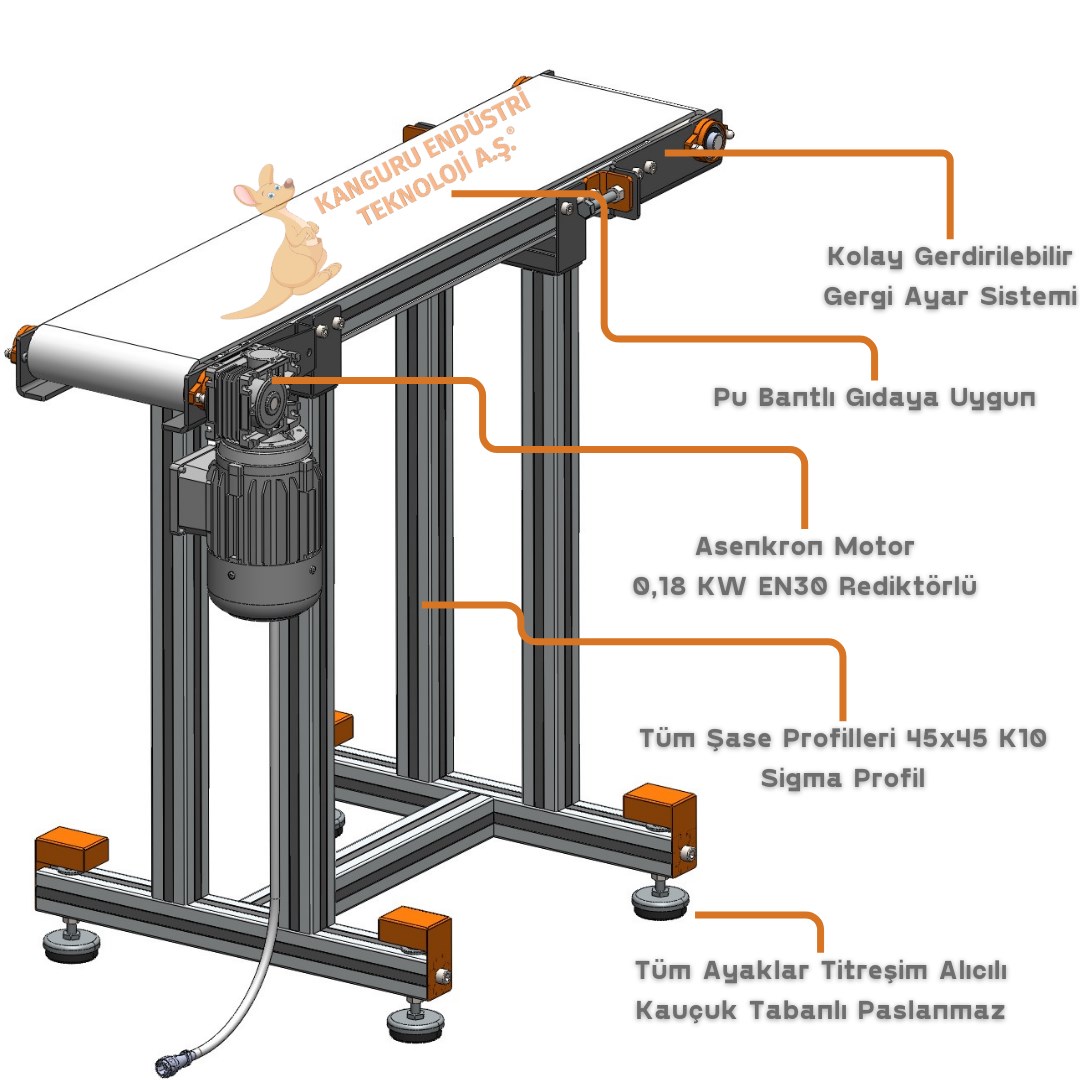 KANGURU ENDÜSTRİ TEKNOLOJİ A.Ş.®

Kolay Gerdirilebilir Gergi Ayar Sistemi

Pu Bantlı Gıdaya Uygun

Asenkron Motor 0,18 KW EN30 Rediktörlü

Tüm Şase Profilleri 45x45 K10 Sigma Profil

Tüm Ayaklar Titreşim Alıcılı Kauçuk Tabanlı Paslanmaz